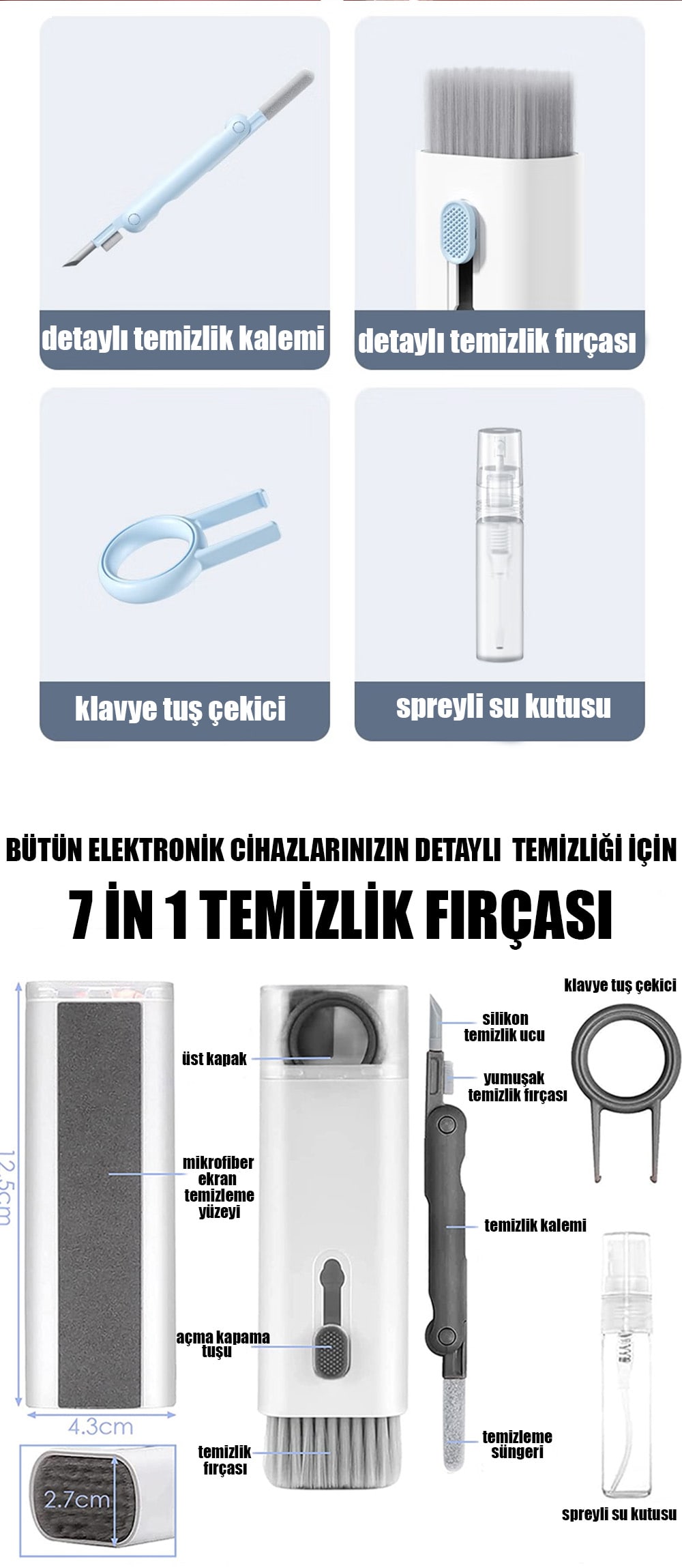 detaylı temizlik kalemi

detaylı temizlik fırçası

klavye tuş çekici

spreyli su kutusu

BÜTÜN ELEKTRONİK CİHAZLARINIZIN DETAYLI TEMİZLİĞİ İÇİN

7 İN 1 TEMİZLİK FIRÇASI

12.5cm

4.3cm

2.7cm

üst kapak

mikrofiber ekran temizleme yüzeyi

açma kapama tuşu

temizlik fırçası

silikon temizlik ucu

yumuşak temizlik fırçası

temizlik kalemi

temizleme süngeri

klavye tuş çekici

spreyli su kutusu